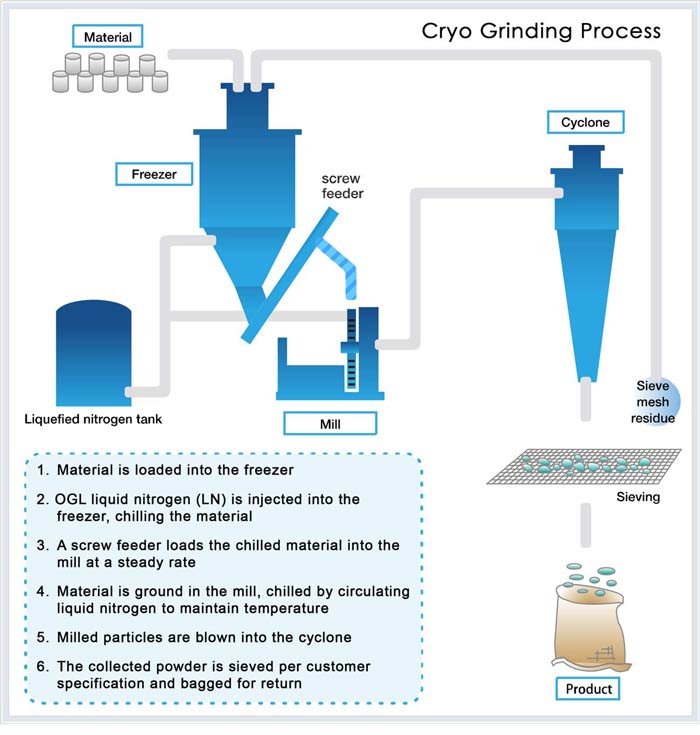 Cryo Grinding Process

Material

Freezer

screw feeder

Cyclone

Liquefied nitrogen tank

Mill

Sieve mesh residue

Sieving

Product

1. Material is loaded into the freezer

2. OGL liquid nitrogen (LN) is injected into the freezer, chilling the material

3. A screw feeder loads the chilled material into the mill at a steady rate

4. Material is ground in the mill, chilled by circulating liquid nitrogen to maintain temperature

5. Milled particles are blown into the cyclone

6. The collected powder is sieved per customer specification and bagged for return